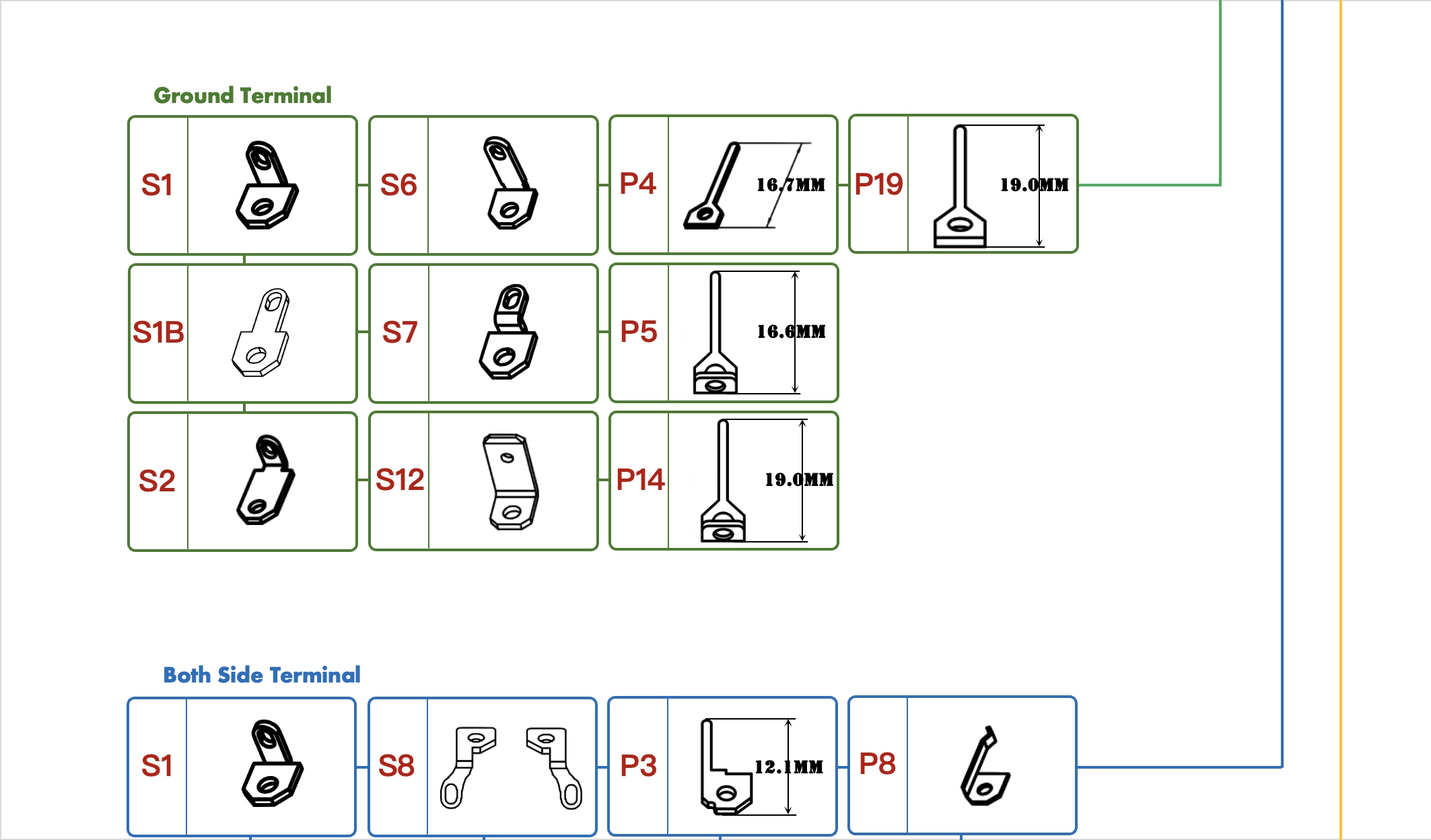 Ground Terminal

S1

S6

P4 16.7MM

P19 19.0MM

S1B

S7

P5 16.6MM

S2

S12

P14 19.0MM

Both Side Terminal

S1

S8

P3 12.1MM

P8