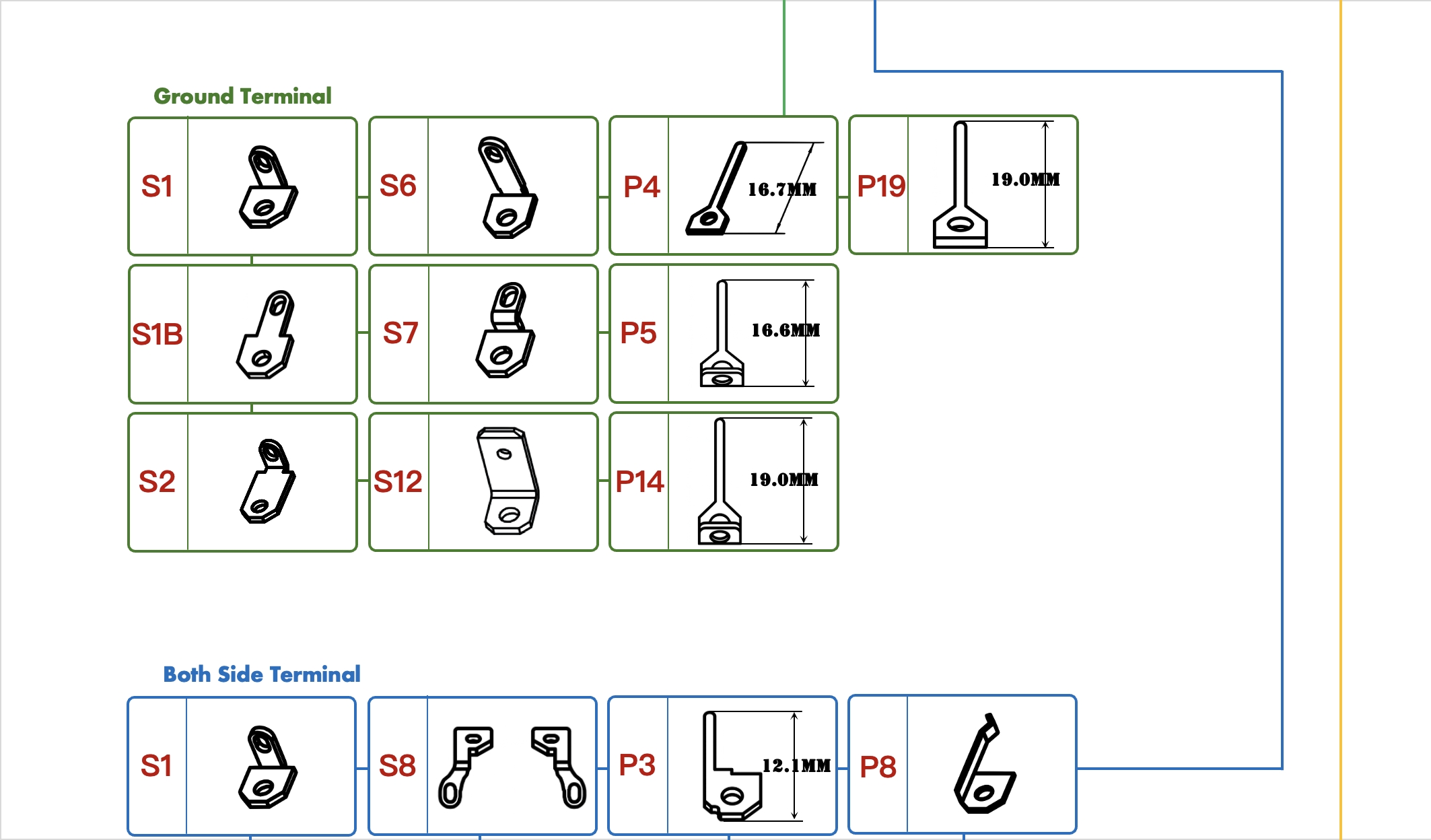 Ground Terminal

S1

S6

P4
16.7MM

P19
19.0MM

S1B

S7

P5
16.6MM

S2

S12

P14
19.0MM

Both Side Terminal

S1

S8

P3
12.1MM

P8