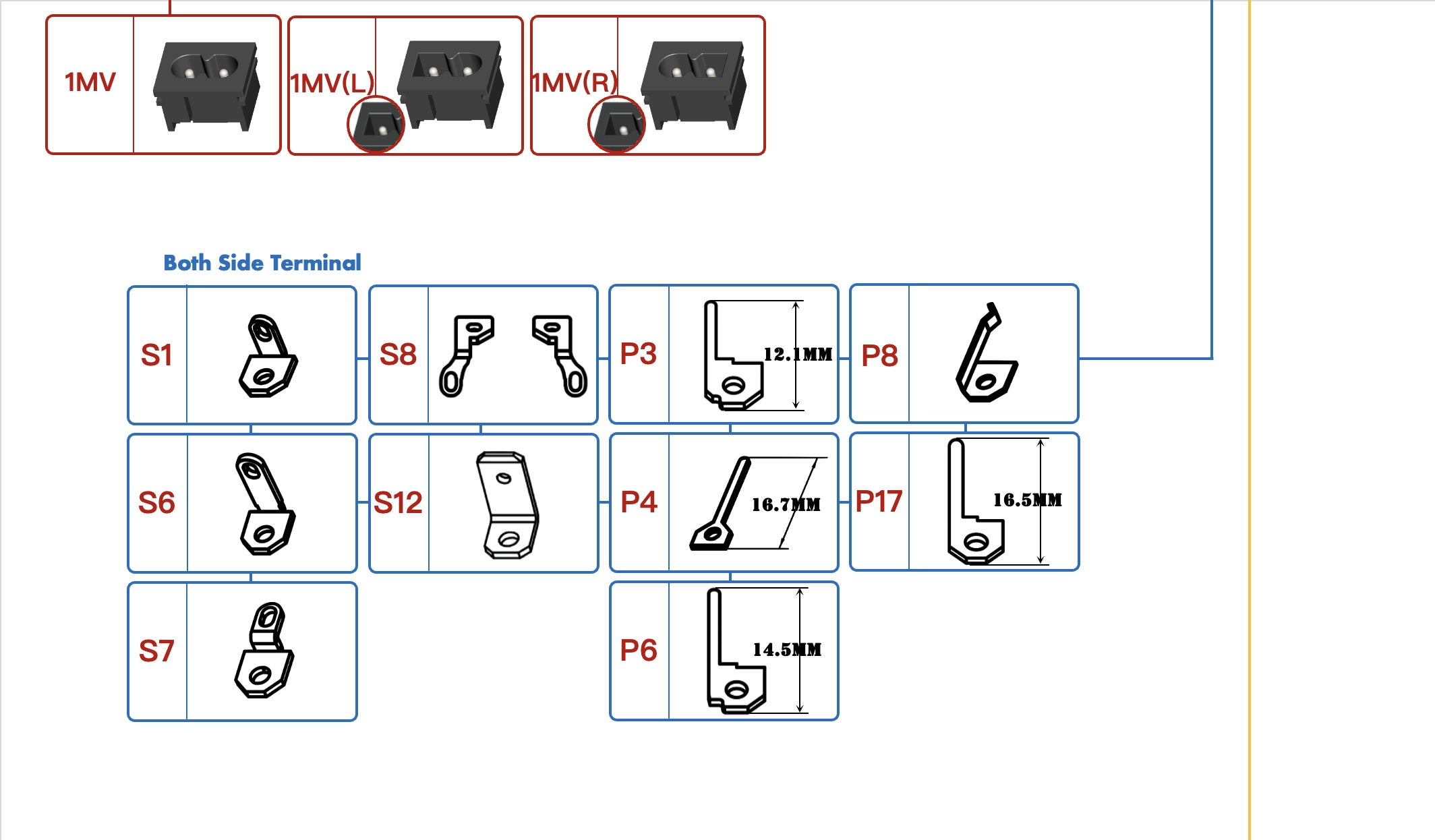 1MV

1MV(L)

1MV(R)

Both Side Terminal

S1

S8

P3

12.1MM

P8

S6

S12

P4

16.7MM

P17

16.5MM

S7

P6

14.5MM